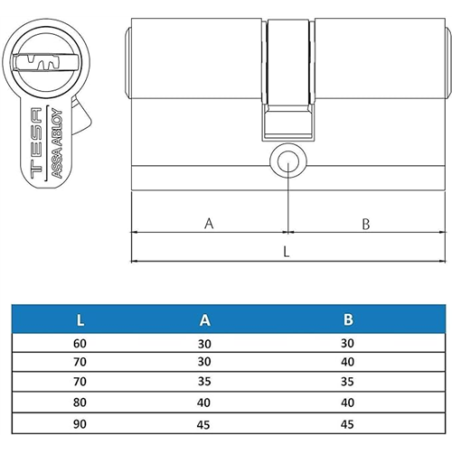 TESA
ASSA ABLOY

A
B
L

| L | A | B |
|---|---|---|
| 60 | 30 | 30 |
| 70 | 30 | 40 |
| 70 | 35 | 35 |
| 80 | 40 | 40 |
| 90 | 45 | 45 |