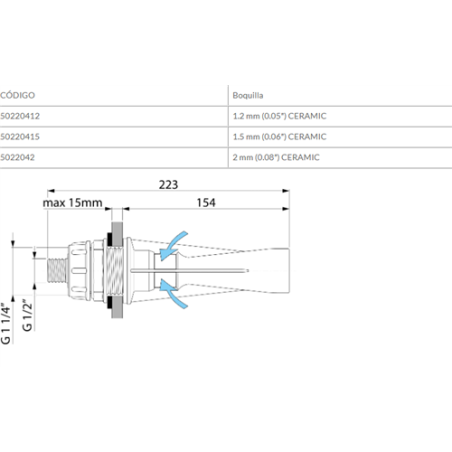 | CÓDIGO | Boquilla |
|---|---|
| 50220412 | 1.2 mm (0.05") CERAMIC |
| 50220415 | 1.5 mm (0.06") CERAMIC |
| 5022042 | 2 mm (0.08") CERAMIC |

223

max 15mm

154

G 1 1/4"

G 1/2"