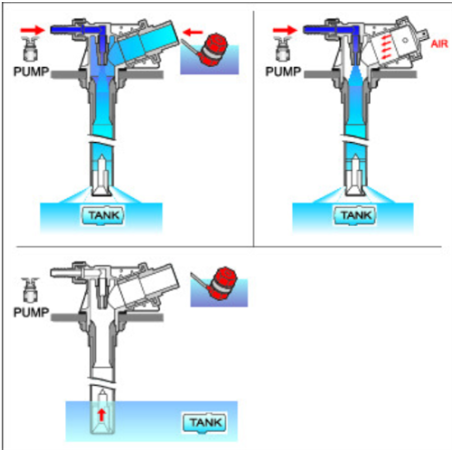 PUMP

TANK

PUMP

AIR

TANK

PUMP

TANK