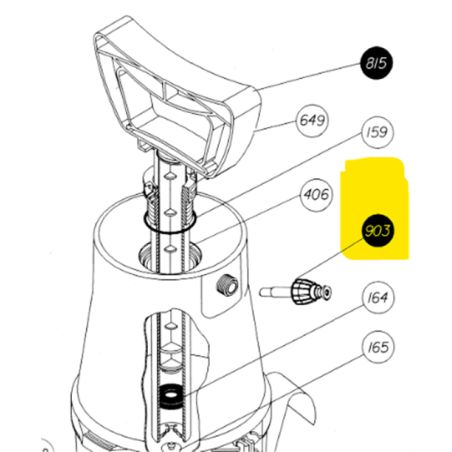 815

649

159

406

903

164

165