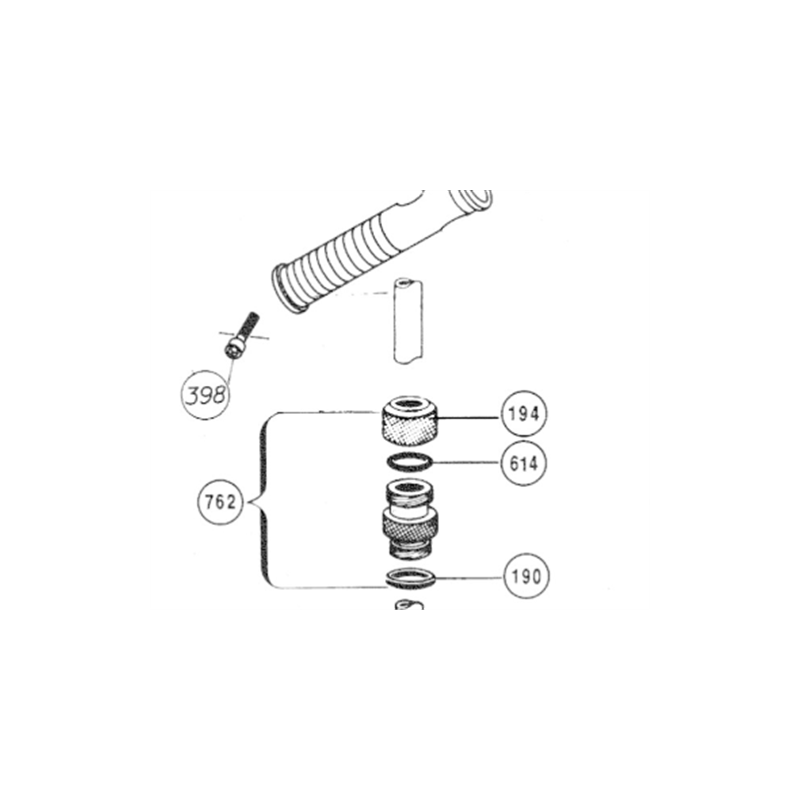 398

194

614

762

190