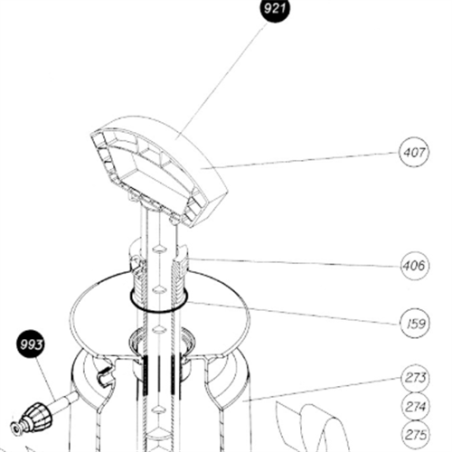 921
407
406
159
993
273
274
275